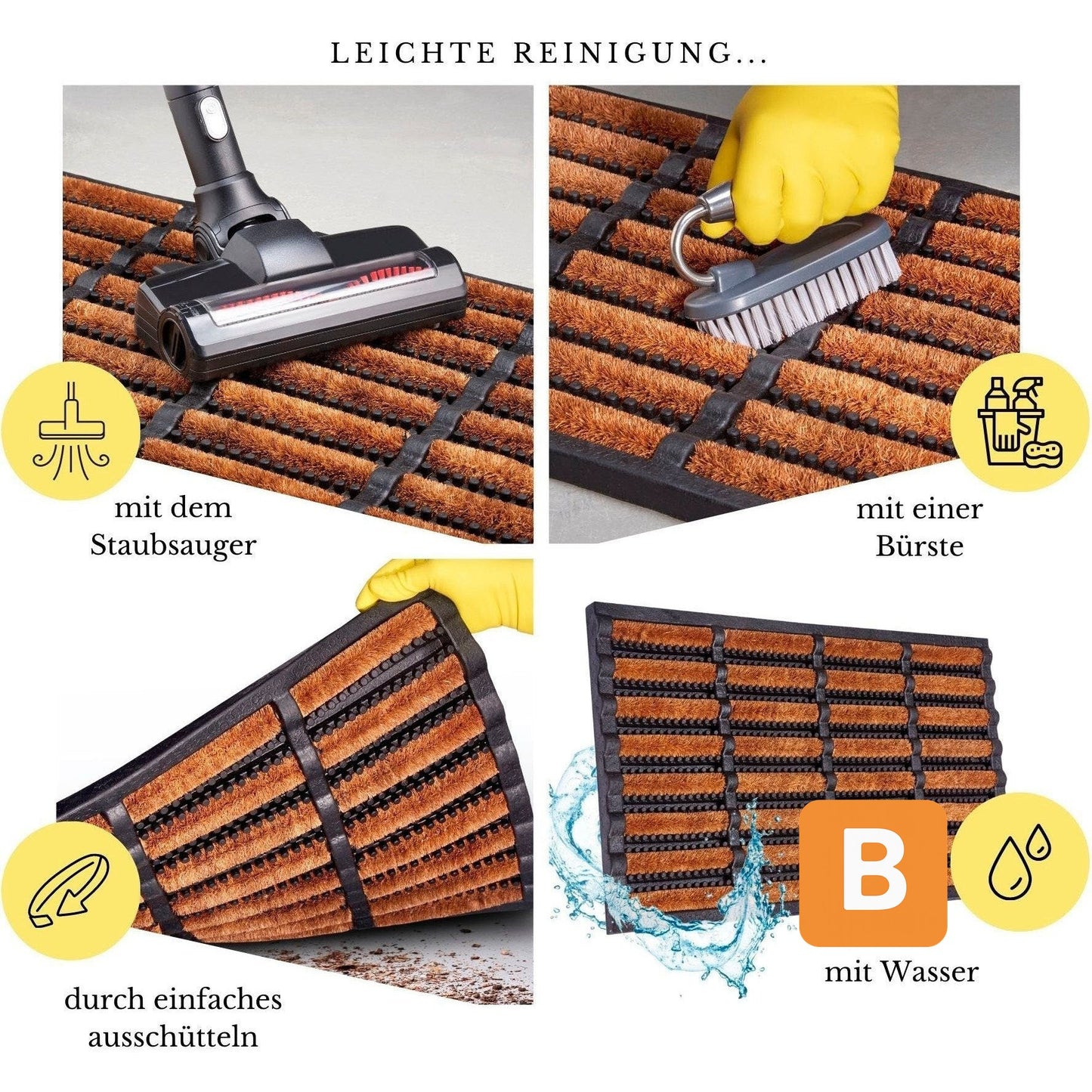 LEICHTE REINIGUNG...

mit dem Staubsauger

mit einer Bürste

durch einfaches ausschütteln

B

mit Wasser